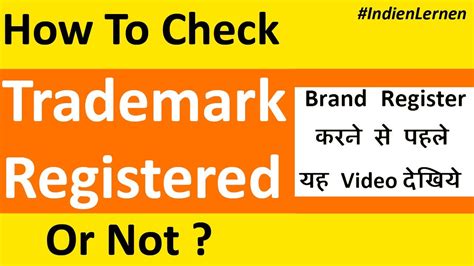 How To Check

#IndienLernen

Trademark Registered

Brand Register करने से पहले यह Video देखिये

Or Not ?